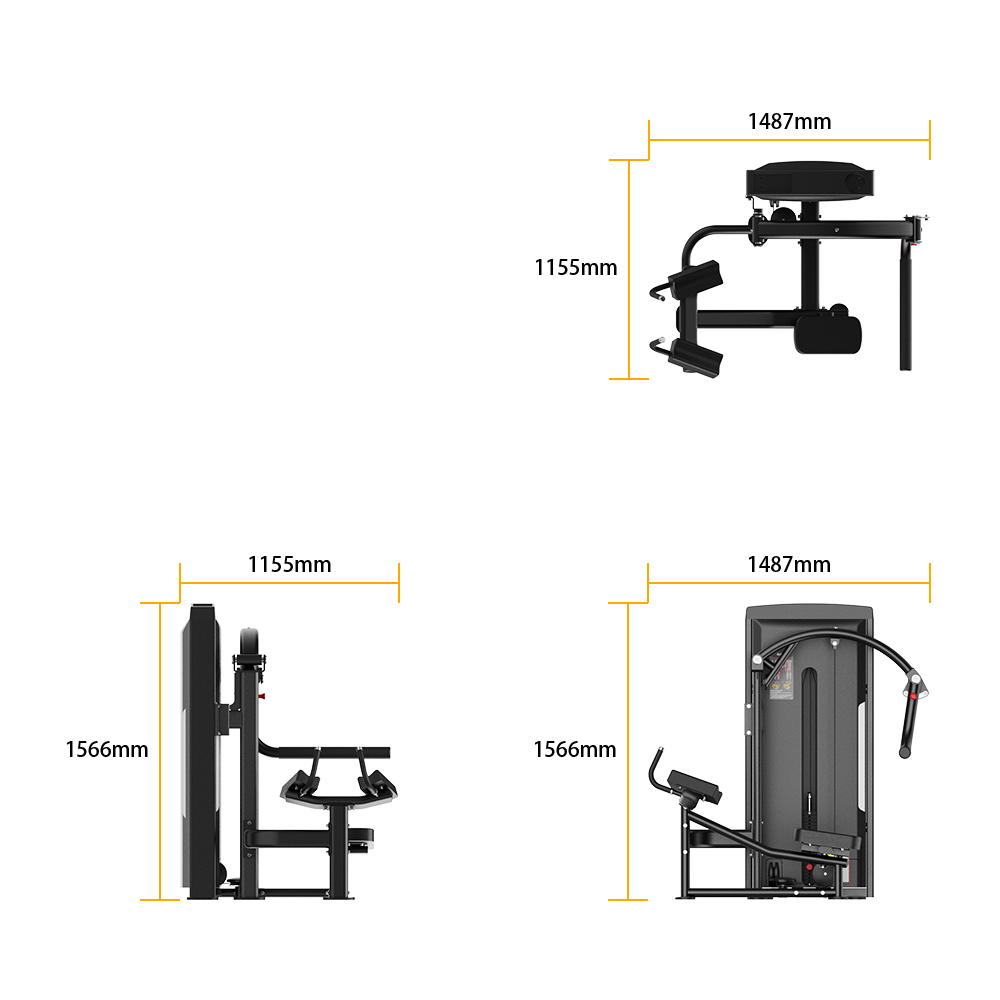 1487mm

1155mm

1155mm

1566mm

1487mm

1566mm